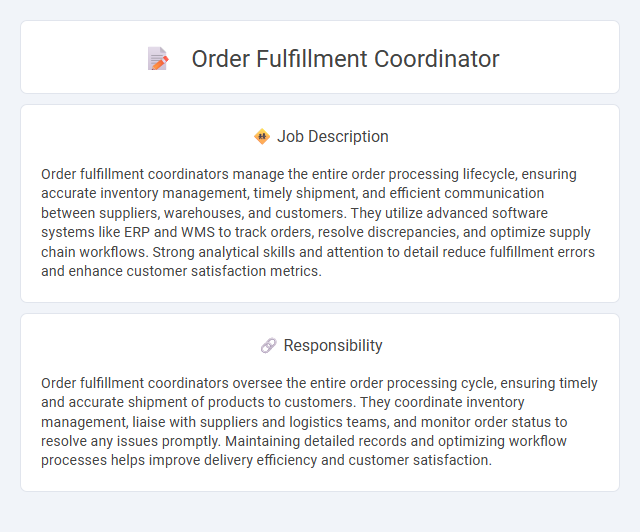 Order Fulfillment Coordinator

Job Description

Order fulfillment coordinators manage the entire order processing lifecycle, ensuring accurate inventory management, timely shipment, and efficient communication between suppliers, warehouses, and customers. They utilize advanced software systems like ERP and WMS to track orders, resolve discrepancies, and optimize supply chain workflows. Strong analytical skills and attention to detail reduce fulfillment errors and enhance customer satisfaction metrics.

Responsibility

Order fulfillment coordinators oversee the entire order processing cycle, ensuring timely and accurate shipment of products to customers. They coordinate inventory management, liaise with suppliers and logistics teams, and monitor order status to resolve any issues promptly. Maintaining detailed records and optimizing workflow processes helps improve delivery efficiency and customer satisfaction.