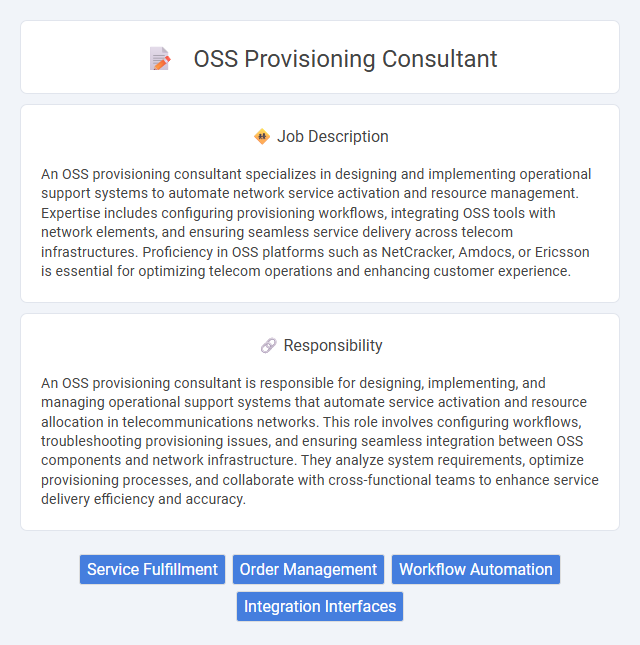 OSS Provisioning Consultant

Job Description

An OSS provisioning consultant specializes in designing and implementing operational support systems to automate network service activation and resource management. Expertise includes configuring provisioning workflows, integrating OSS tools with network elements, and ensuring seamless service delivery across telecom infrastructures. Proficiency in OSS platforms such as NetCracker, Amdocs, or Ericsson is essential for optimizing telecom operations and enhancing customer experience.

Responsibility

An OSS provisioning consultant is responsible for designing, implementing, and managing operational support systems that automate service activation and resource allocation in telecommunications networks. This role involves configuring workflows, troubleshooting provisioning issues, and ensuring seamless integration between OSS components and network infrastructure. They analyze system requirements, optimize provisioning processes, and collaborate with cross-functional teams to enhance service delivery efficiency and accuracy.

Service Fulfillment Order Management Workflow Automation Integration Interfaces