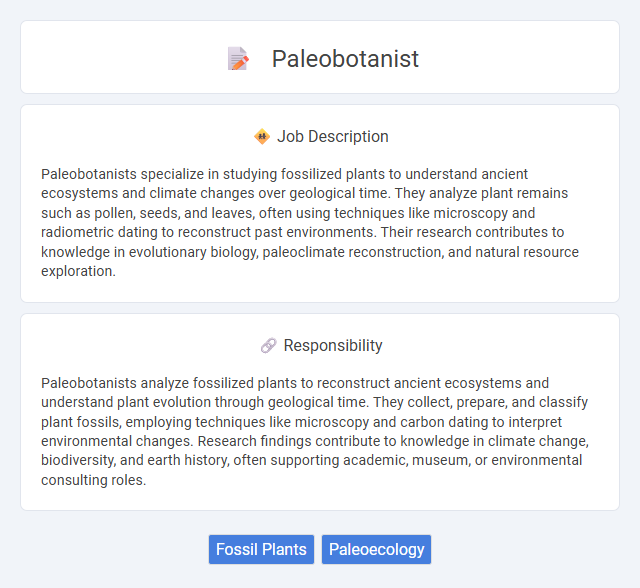 Paleobotanist

Job Description

Paleobotanists specialize in studying fossilized plants to understand ancient ecosystems and climate changes over geological time. They analyze plant remains such as pollen, seeds, and leaves, often using techniques like microscopy and radiometric dating to reconstruct past environments. Their research contributes to knowledge in evolutionary biology, paleoclimate reconstruction, and natural resource exploration.

Responsibility

Paleobotanists analyze fossilized plants to reconstruct ancient ecosystems and understand plant evolution through geological time. They collect, prepare, and classify plant fossils, employing techniques like microscopy and carbon dating to interpret environmental changes. Research findings contribute to knowledge in climate change, biodiversity, and earth history, often supporting academic, museum, or environmental consulting roles.

Fossil Plants

Paleoecology