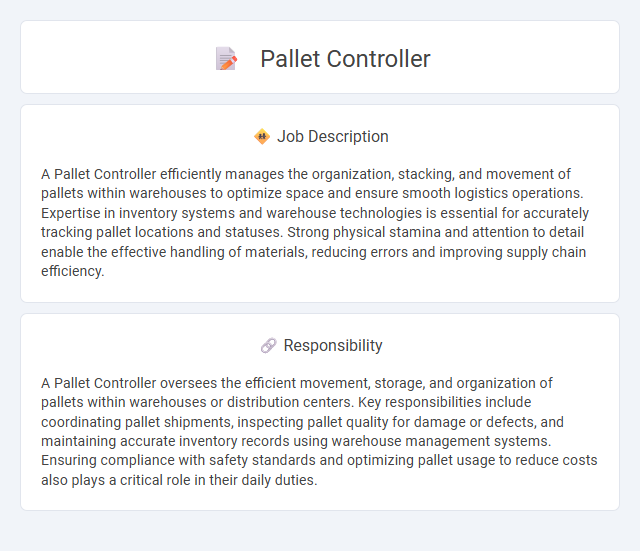 Pallet Controller

Job Description

A Pallet Controller efficiently manages the organization, stacking, and movement of pallets within warehouses to optimize space and ensure smooth logistics operations. Expertise in inventory systems and warehouse technologies is essential for accurately tracking pallet locations and statuses. Strong physical stamina and attention to detail enable the effective handling of materials, reducing errors and improving supply chain efficiency.

Responsibility

A Pallet Controller oversees the efficient movement, storage, and organization of pallets within warehouses or distribution centers. Key responsibilities include coordinating pallet shipments, inspecting pallet quality for damage or defects, and maintaining accurate inventory records using warehouse management systems. Ensuring compliance with safety standards and optimizing pallet usage to reduce costs also plays a critical role in their daily duties.