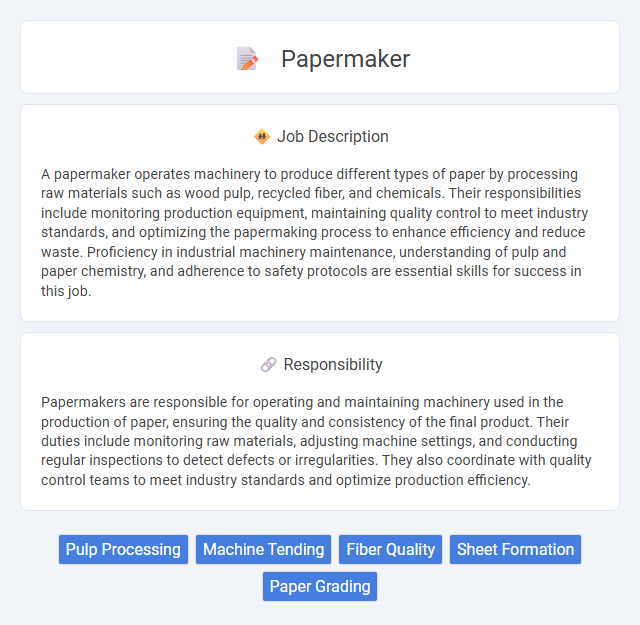 Papermaker

Job Description

A papermaker operates machinery to produce different types of paper by processing raw materials such as wood pulp, recycled fiber, and chemicals. Their responsibilities include monitoring production equipment, maintaining quality control to meet industry standards, and optimizing the papermaking process to enhance efficiency and reduce waste. Proficiency in industrial machinery maintenance, understanding of pulp and paper chemistry, and adherence to safety protocols are essential skills for success in this job.

Responsibility

Papermakers are responsible for operating and maintaining machinery used in the production of paper, ensuring the quality and consistency of the final product. Their duties include monitoring raw materials, adjusting machine settings, and conducting regular inspections to detect defects or irregularities. They also coordinate with quality control teams to meet industry standards and optimize production efficiency.

Pulp Processing
Machine Tending
Fiber Quality
Sheet Formation
Paper Grading