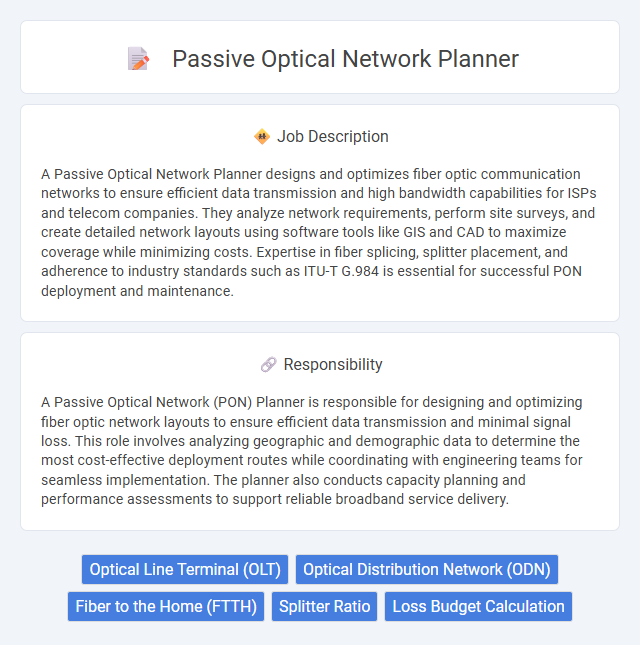 Passive Optical Network Planner

Job Description

A Passive Optical Network Planner designs and optimizes fiber optic communication networks to ensure efficient data transmission and high bandwidth capabilities for ISPs and telecom companies. They analyze network requirements, perform site surveys, and create detailed network layouts using software tools like GIS and CAD to maximize coverage while minimizing costs. Expertise in fiber splicing, splitter placement, and adherence to industry standards such as ITU-T G.984 is essential for successful PON deployment and maintenance.

Responsibility

A Passive Optical Network (PON) Planner is responsible for designing and optimizing fiber optic network layouts to ensure efficient data transmission and minimal signal loss. This role involves analyzing geographic and demographic data to determine the most cost-effective deployment routes while coordinating with engineering teams for seamless implementation. The planner also conducts capacity planning and performance assessments to support reliable broadband service delivery.

Optical Line Terminal (OLT)
Optical Distribution Network (ODN)
Fiber to the Home (FTTH)
Splitter Ratio
Loss Budget Calculation