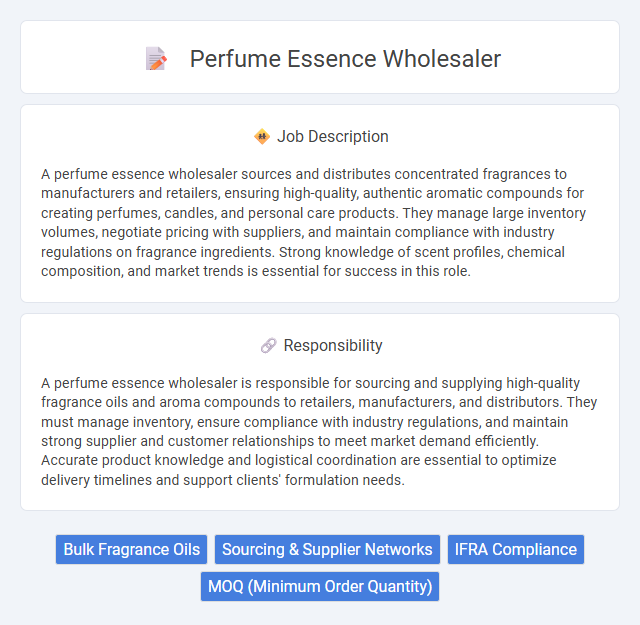 Perfume Essence Wholesaler

Job Description

A perfume essence wholesaler sources and distributes concentrated fragrances to manufacturers and retailers, ensuring high-quality, authentic aromatic compounds for creating perfumes, candles, and personal care products. They manage large inventory volumes, negotiate pricing with suppliers, and maintain compliance with industry regulations on fragrance ingredients. Strong knowledge of scent profiles, chemical composition, and market trends is essential for success in this role.

Responsibility

A perfume essence wholesaler is responsible for sourcing and supplying high-quality fragrance oils and aroma compounds to retailers, manufacturers, and distributors. They must manage inventory, ensure compliance with industry regulations, and maintain strong supplier and customer relationships to meet market demand efficiently. Accurate product knowledge and logistical coordination are essential to optimize delivery timelines and support clients' formulation needs.

Bulk Fragrance Oils
Sourcing & Supplier Networks
IFRA Compliance
MOQ (Minimum Order Quantity)