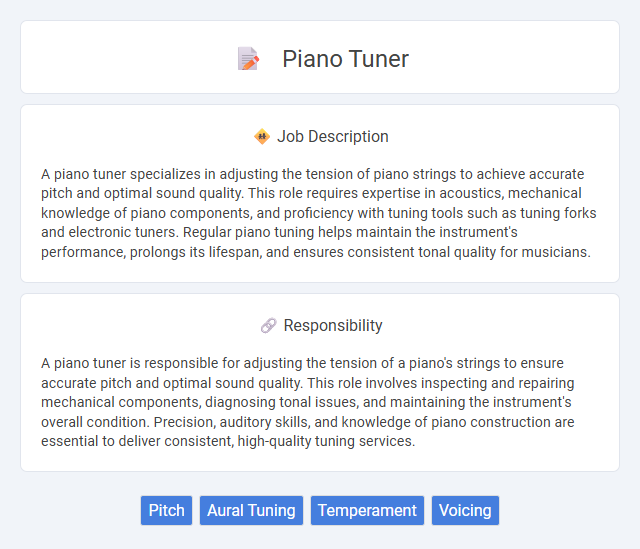 Piano Tuner

Job Description

A piano tuner specializes in adjusting the tension of piano strings to achieve accurate pitch and optimal sound quality. This role requires expertise in acoustics, mechanical knowledge of piano components, and proficiency with tuning tools such as tuning forks and electronic tuners. Regular piano tuning helps maintain the instrument's performance, prolongs its lifespan, and ensures consistent tonal quality for musicians.

Responsibility

A piano tuner is responsible for adjusting the tension of a piano's strings to ensure accurate pitch and optimal sound quality. This role involves inspecting and repairing mechanical components, diagnosing tonal issues, and maintaining the instrument's overall condition. Precision, auditory skills, and knowledge of piano construction are essential to deliver consistent, high-quality tuning services.

Pitch Aural Tuning Temperament Voicing