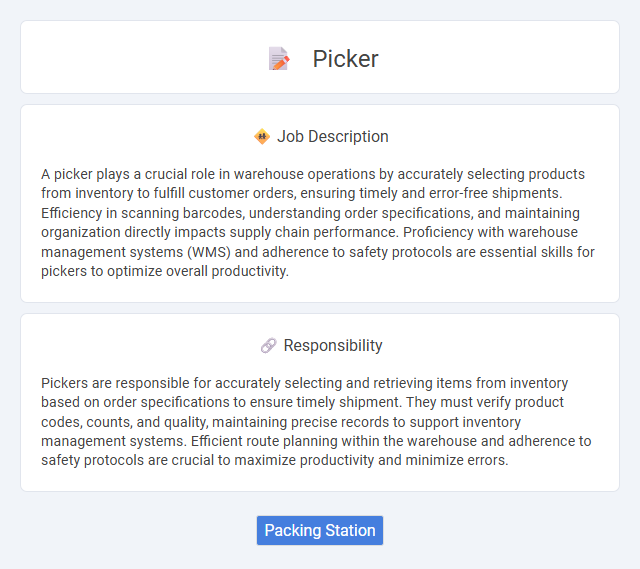 Picker

Job Description

A picker plays a crucial role in warehouse operations by accurately selecting products from inventory to fulfill customer orders, ensuring timely and error-free shipments. Efficiency in scanning barcodes, understanding order specifications, and maintaining organization directly impacts supply chain performance. Proficiency with warehouse management systems (WMS) and adherence to safety protocols are essential skills for pickers to optimize overall productivity.

Responsibility

Pickers are responsible for accurately selecting and retrieving items from inventory based on order specifications to ensure timely shipment. They must verify product codes, counts, and quality, maintaining precise records to support inventory management systems. Efficient route planning within the warehouse and adherence to safety protocols are crucial to maximize productivity and minimize errors.

Packing Station