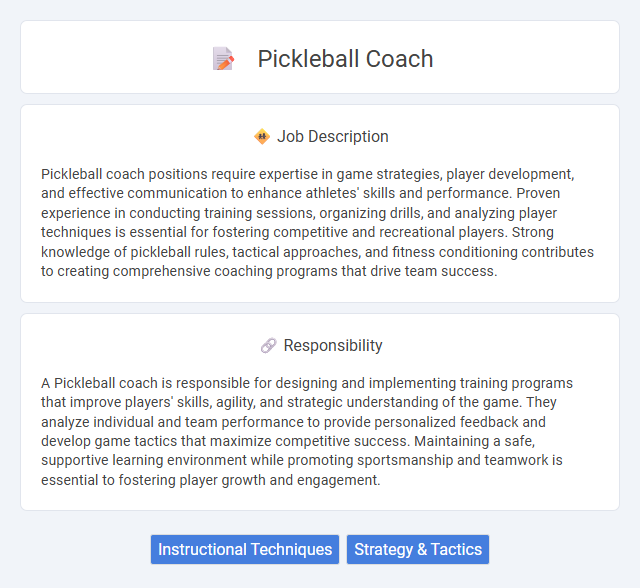 Pickleball Coach

Job Description

Pickleball coach positions require expertise in game strategies, player development, and effective communication to enhance athletes' skills and performance. Proven experience in conducting training sessions, organizing drills, and analyzing player techniques is essential for fostering competitive and recreational players. Strong knowledge of pickleball rules, tactical approaches, and fitness conditioning contributes to creating comprehensive coaching programs that drive team success.

Responsibility

A Pickleball coach is responsible for designing and implementing training programs that improve players' skills, agility, and strategic understanding of the game. They analyze individual and team performance to provide personalized feedback and develop game tactics that maximize competitive success. Maintaining a safe, supportive learning environment while promoting sportsmanship and teamwork is essential to fostering player growth and engagement.

Instructional Techniques

Strategy & Tactics