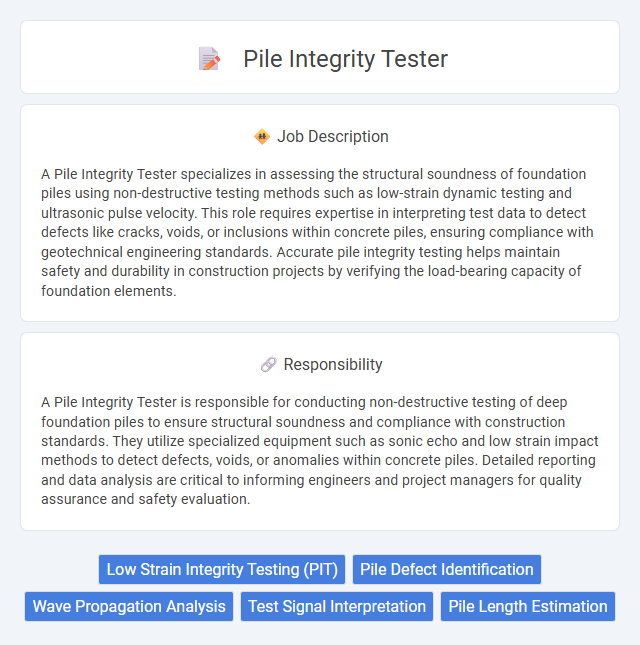 Pile Integrity Tester

Job Description

A Pile Integrity Tester specializes in assessing the structural soundness of foundation piles using non-destructive testing methods such as low-strain dynamic testing and ultrasonic pulse velocity. This role requires expertise in interpreting test data to detect defects like cracks, voids, or inclusions within concrete piles, ensuring compliance with geotechnical engineering standards. Accurate pile integrity testing helps maintain safety and durability in construction projects by verifying the load-bearing capacity of foundation elements.

Responsibility

A Pile Integrity Tester is responsible for conducting non-destructive testing of deep foundation piles to ensure structural soundness and compliance with construction standards. They utilize specialized equipment such as sonic echo and low strain impact methods to detect defects, voids, or anomalies within concrete piles. Detailed reporting and data analysis are critical to informing engineers and project managers for quality assurance and safety evaluation.

Low Strain Integrity Testing (PIT)
Pile Defect Identification
Wave Propagation Analysis
Test Signal Interpretation
Pile Length Estimation