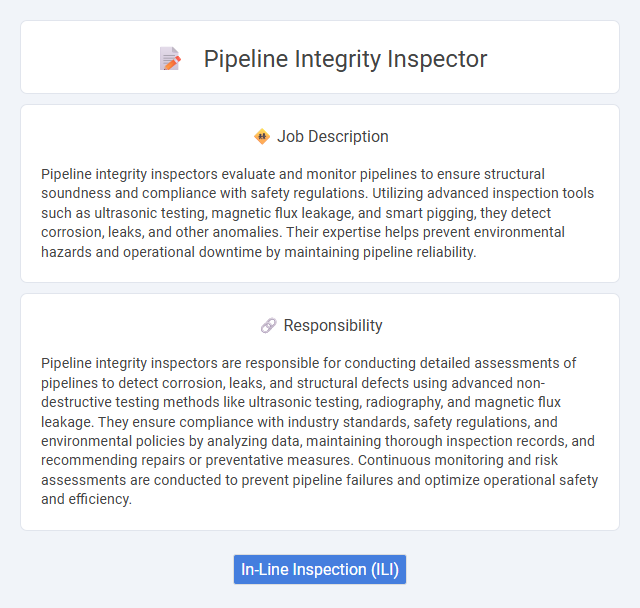 Pipeline Integrity Inspector

Job Description

Pipeline integrity inspectors evaluate and monitor pipelines to ensure structural soundness and compliance with safety regulations. Utilizing advanced inspection tools such as ultrasonic testing, magnetic flux leakage, and smart pigging, they detect corrosion, leaks, and other anomalies. Their expertise helps prevent environmental hazards and operational downtime by maintaining pipeline reliability.

Responsibility

Pipeline integrity inspectors are responsible for conducting detailed assessments of pipelines to detect corrosion, leaks, and structural defects using advanced non-destructive testing methods like ultrasonic testing, radiography, and magnetic flux leakage. They ensure compliance with industry standards, safety regulations, and environmental policies by analyzing data, maintaining thorough inspection records, and recommending repairs or preventative measures. Continuous monitoring and risk assessments are conducted to prevent pipeline failures and optimize operational safety and efficiency.

In-Line Inspection (ILI)