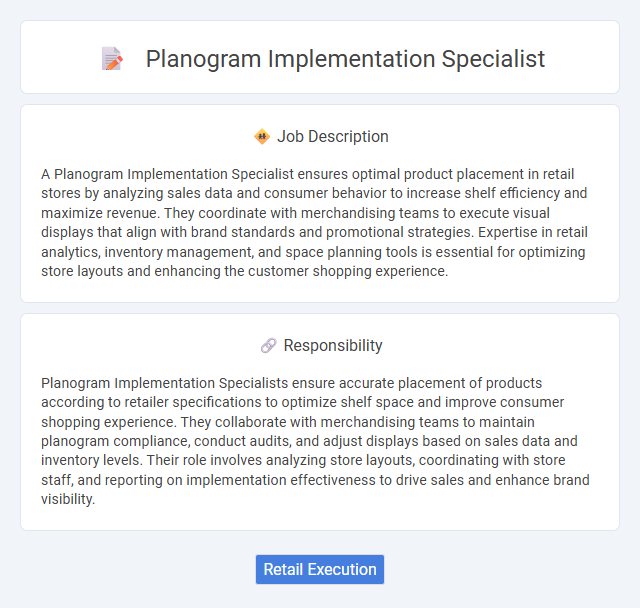 Planogram Implementation Specialist

Job Description

A Planogram Implementation Specialist ensures optimal product placement in retail stores by analyzing sales data and consumer behavior to increase shelf efficiency and maximize revenue. They coordinate with merchandising teams to execute visual displays that align with brand standards and promotional strategies. Expertise in retail analytics, inventory management, and space planning tools is essential for optimizing store layouts and enhancing the customer shopping experience.

Responsibility

Planogram Implementation Specialists ensure accurate placement of products according to retailer specifications to optimize shelf space and improve consumer shopping experience. They collaborate with merchandising teams to maintain planogram compliance, conduct audits, and adjust displays based on sales data and inventory levels. Their role involves analyzing store layouts, coordinating with store staff, and reporting on implementation effectiveness to drive sales and enhance brand visibility.

Retail Execution