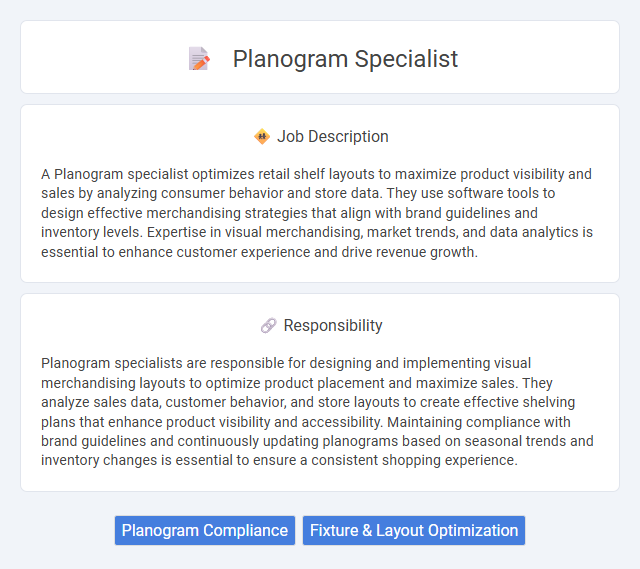 Planogram Specialist

Job Description

A Planogram specialist optimizes retail shelf layouts to maximize product visibility and sales by analyzing consumer behavior and store data. They use software tools to design effective merchandising strategies that align with brand guidelines and inventory levels. Expertise in visual merchandising, market trends, and data analytics is essential to enhance customer experience and drive revenue growth.

Responsibility

Planogram specialists are responsible for designing and implementing visual merchandising layouts to optimize product placement and maximize sales. They analyze sales data, customer behavior, and store layouts to create effective shelving plans that enhance product visibility and accessibility. Maintaining compliance with brand guidelines and continuously updating planograms based on seasonal trends and inventory changes is essential to ensure a consistent shopping experience.

Planogram Compliance

Fixture & Layout Optimization