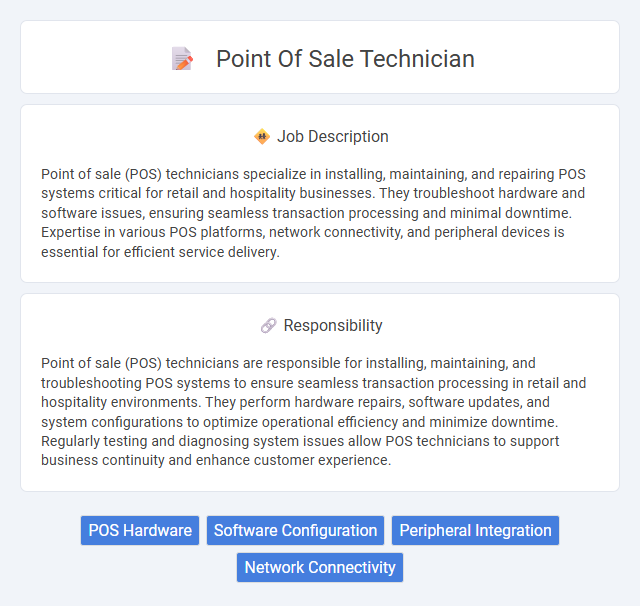 Point Of Sale Technician

Job Description

Point of sale (POS) technicians specialize in installing, maintaining, and repairing POS systems critical for retail and hospitality businesses. They troubleshoot hardware and software issues, ensuring seamless transaction processing and minimal downtime. Expertise in various POS platforms, network connectivity, and peripheral devices is essential for efficient service delivery.

Responsibility

Point of sale (POS) technicians are responsible for installing, maintaining, and troubleshooting POS systems to ensure seamless transaction processing in retail and hospitality environments. They perform hardware repairs, software updates, and system configurations to optimize operational efficiency and minimize downtime. Regularly testing and diagnosing system issues allow POS technicians to support business continuity and enhance customer experience.

POS Hardware

Software Configuration

Peripheral Integration

Network Connectivity