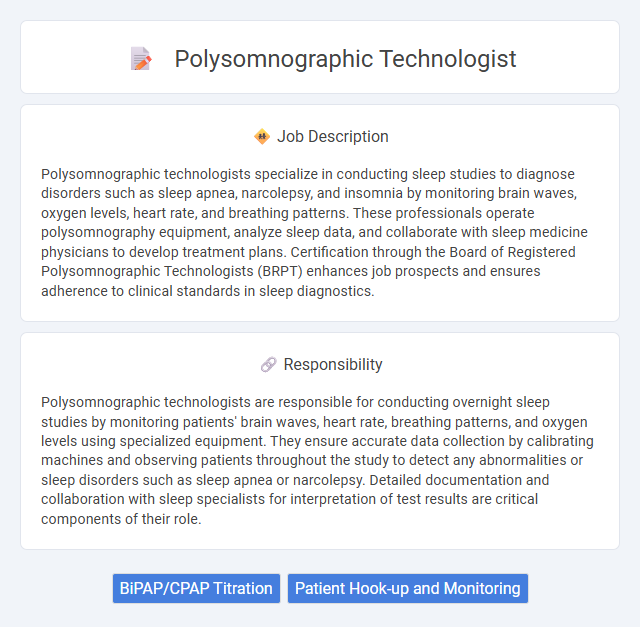 Polysomnographic Technologist

Job Description

Polysomnographic technologists specialize in conducting sleep studies to diagnose disorders such as sleep apnea, narcolepsy, and insomnia by monitoring brain waves, oxygen levels, heart rate, and breathing patterns. These professionals operate polysomnography equipment, analyze sleep data, and collaborate with sleep medicine physicians to develop treatment plans. Certification through the Board of Registered Polysomnographic Technologists (BRPT) enhances job prospects and ensures adherence to clinical standards in sleep diagnostics.

Responsibility

Polysomnographic technologists are responsible for conducting overnight sleep studies by monitoring patients' brain waves, heart rate, breathing patterns, and oxygen levels using specialized equipment. They ensure accurate data collection by calibrating machines and observing patients throughout the study to detect any abnormalities or sleep disorders such as sleep apnea or narcolepsy. Detailed documentation and collaboration with sleep specialists for interpretation of test results are critical components of their role.

BiPAP/CPAP Titration

Patient Hook-up and Monitoring