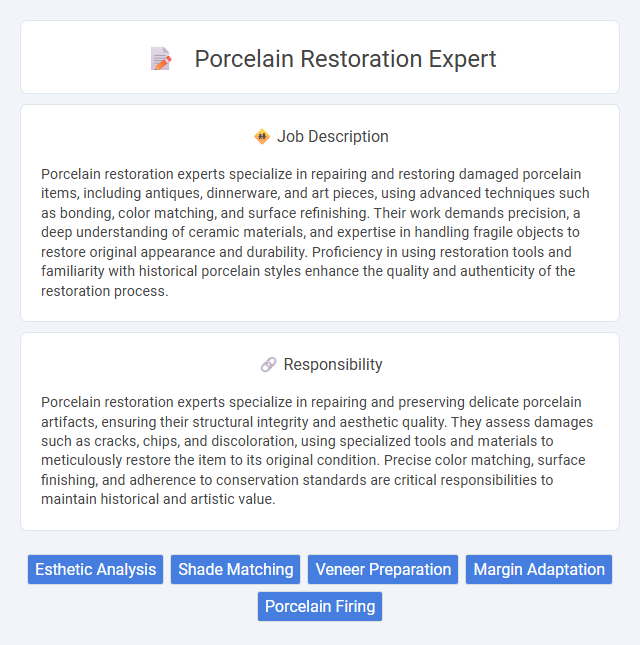 Porcelain Restoration Expert

Job Description

Porcelain restoration experts specialize in repairing and restoring damaged porcelain items, including antiques, dinnerware, and art pieces, using advanced techniques such as bonding, color matching, and surface refinishing. Their work demands precision, a deep understanding of ceramic materials, and expertise in handling fragile objects to restore original appearance and durability. Proficiency in using restoration tools and familiarity with historical porcelain styles enhance the quality and authenticity of the restoration process.

Responsibility

Porcelain restoration experts specialize in repairing and preserving delicate porcelain artifacts, ensuring their structural integrity and aesthetic quality. They assess damages such as cracks, chips, and discoloration, using specialized tools and materials to meticulously restore the item to its original condition. Precise color matching, surface finishing, and adherence to conservation standards are critical responsibilities to maintain historical and artistic value.

Esthetic Analysis
Shade Matching
Veneer Preparation
Margin Adaptation
Porcelain Firing