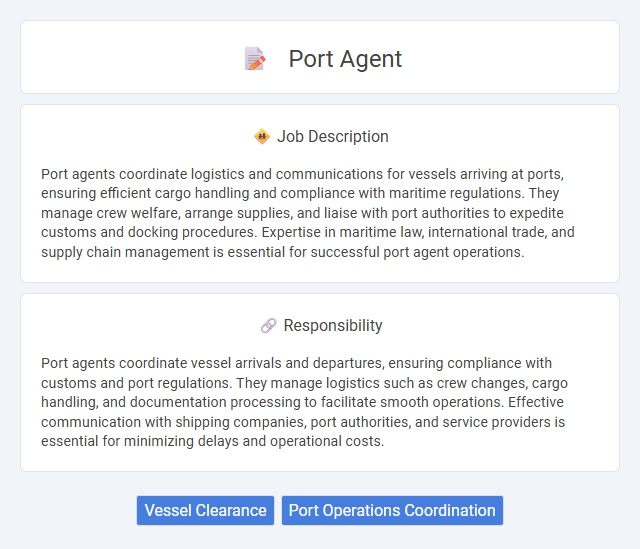 Port Agent

Job Description

Port agents coordinate logistics and communications for vessels arriving at ports, ensuring efficient cargo handling and compliance with maritime regulations. They manage crew welfare, arrange supplies, and liaise with port authorities to expedite customs and docking procedures. Expertise in maritime law, international trade, and supply chain management is essential for successful port agent operations.

Responsibility

Port agents coordinate vessel arrivals and departures, ensuring compliance with customs and port regulations. They manage logistics such as crew changes, cargo handling, and documentation processing to facilitate smooth operations. Effective communication with shipping companies, port authorities, and service providers is essential for minimizing delays and operational costs.

Vessel Clearance

Port Operations Coordination