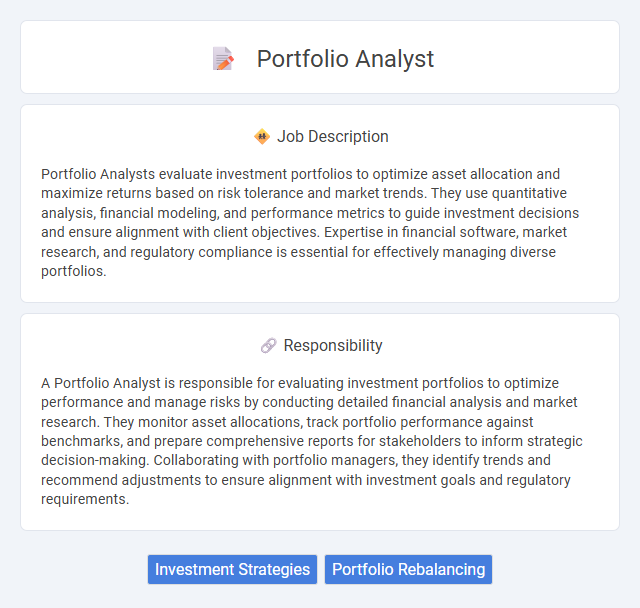 Portfolio Analyst

Job Description

Portfolio Analysts evaluate investment portfolios to optimize asset allocation and maximize returns based on risk tolerance and market trends. They use quantitative analysis, financial modeling, and performance metrics to guide investment decisions and ensure alignment with client objectives. Expertise in financial software, market research, and regulatory compliance is essential for effectively managing diverse portfolios.

Responsibility

A Portfolio Analyst is responsible for evaluating investment portfolios to optimize performance and manage risks by conducting detailed financial analysis and market research. They monitor asset allocations, track portfolio performance against benchmarks, and prepare comprehensive reports for stakeholders to inform strategic decision-making. Collaborating with portfolio managers, they identify trends and recommend adjustments to ensure alignment with investment goals and regulatory requirements.

Investment Strategies
Portfolio Rebalancing