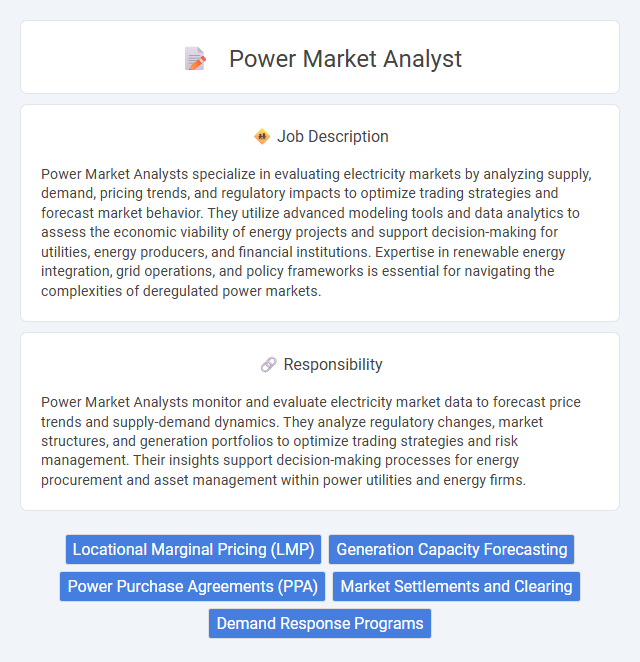 Power Market Analyst

Job Description

Power Market Analysts specialize in evaluating electricity markets by analyzing supply, demand, pricing trends, and regulatory impacts to optimize trading strategies and forecast market behavior. They utilize advanced modeling tools and data analytics to assess the economic viability of energy projects and support decision-making for utilities, energy producers, and financial institutions. Expertise in renewable energy integration, grid operations, and policy frameworks is essential for navigating the complexities of deregulated power markets.

Responsibility

Power Market Analysts monitor and evaluate electricity market data to forecast price trends and supply-demand dynamics. They analyze regulatory changes, market structures, and generation portfolios to optimize trading strategies and risk management. Their insights support decision-making processes for energy procurement and asset management within power utilities and energy firms.

Locational Marginal Pricing (LMP)
Generation Capacity Forecasting
Power Purchase Agreements (PPA)
Market Settlements and Clearing
Demand Response Programs