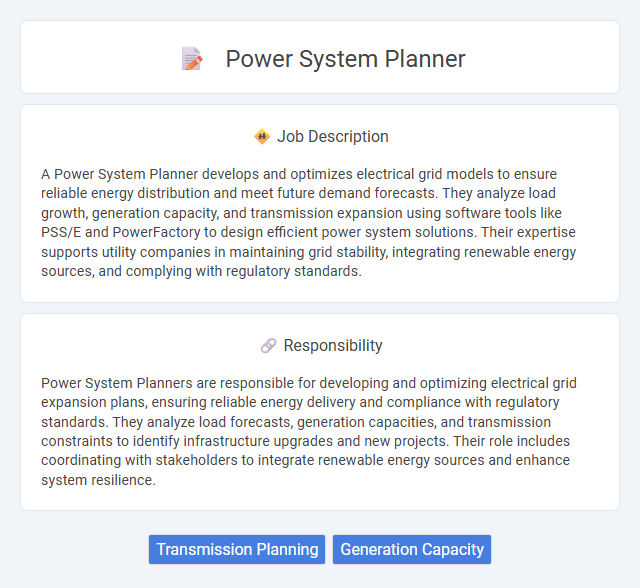 Power System Planner

Job Description

A Power System Planner develops and optimizes electrical grid models to ensure reliable energy distribution and meet future demand forecasts. They analyze load growth, generation capacity, and transmission expansion using software tools like PSS/E and PowerFactory to design efficient power system solutions. Their expertise supports utility companies in maintaining grid stability, integrating renewable energy sources, and complying with regulatory standards.

Responsibility

Power System Planners are responsible for developing and optimizing electrical grid expansion plans, ensuring reliable energy delivery and compliance with regulatory standards. They analyze load forecasts, generation capacities, and transmission constraints to identify infrastructure upgrades and new projects. Their role includes coordinating with stakeholders to integrate renewable energy sources and enhance system resilience.

Transmission Planning

Generation Capacity