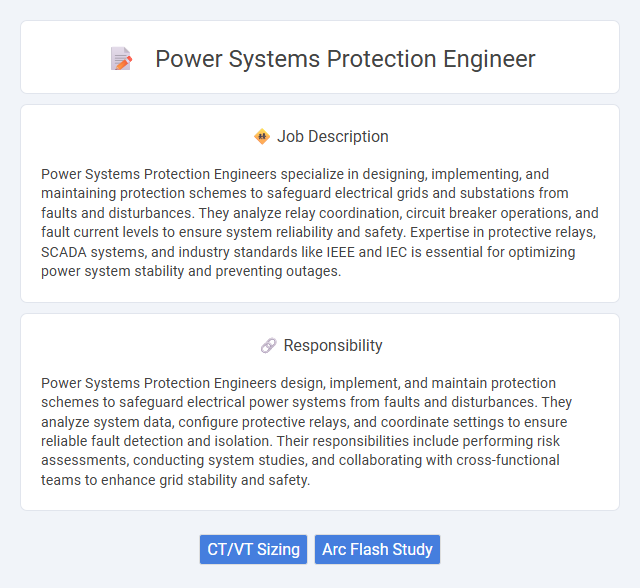 Power Systems Protection Engineer

Job Description

Power Systems Protection Engineers specialize in designing, implementing, and maintaining protection schemes to safeguard electrical grids and substations from faults and disturbances. They analyze relay coordination, circuit breaker operations, and fault current levels to ensure system reliability and safety. Expertise in protective relays, SCADA systems, and industry standards like IEEE and IEC is essential for optimizing power system stability and preventing outages.

Responsibility

Power Systems Protection Engineers design, implement, and maintain protection schemes to safeguard electrical power systems from faults and disturbances. They analyze system data, configure protective relays, and coordinate settings to ensure reliable fault detection and isolation. Their responsibilities include performing risk assessments, conducting system studies, and collaborating with cross-functional teams to enhance grid stability and safety.

CT/VT Sizing

Arc Flash Study