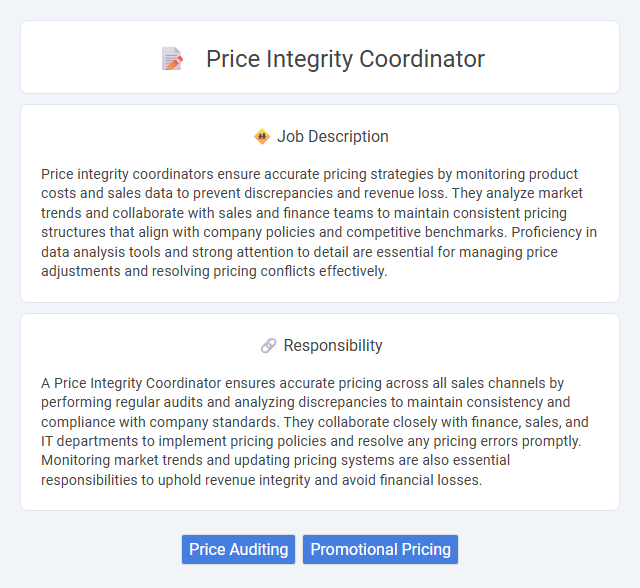 Price Integrity Coordinator

Job Description

Price integrity coordinators ensure accurate pricing strategies by monitoring product costs and sales data to prevent discrepancies and revenue loss. They analyze market trends and collaborate with sales and finance teams to maintain consistent pricing structures that align with company policies and competitive benchmarks. Proficiency in data analysis tools and strong attention to detail are essential for managing price adjustments and resolving pricing conflicts effectively.

Responsibility

A Price Integrity Coordinator ensures accurate pricing across all sales channels by performing regular audits and analyzing discrepancies to maintain consistency and compliance with company standards. They collaborate closely with finance, sales, and IT departments to implement pricing policies and resolve any pricing errors promptly. Monitoring market trends and updating pricing systems are also essential responsibilities to uphold revenue integrity and avoid financial losses.

Price Auditing

Promotional Pricing