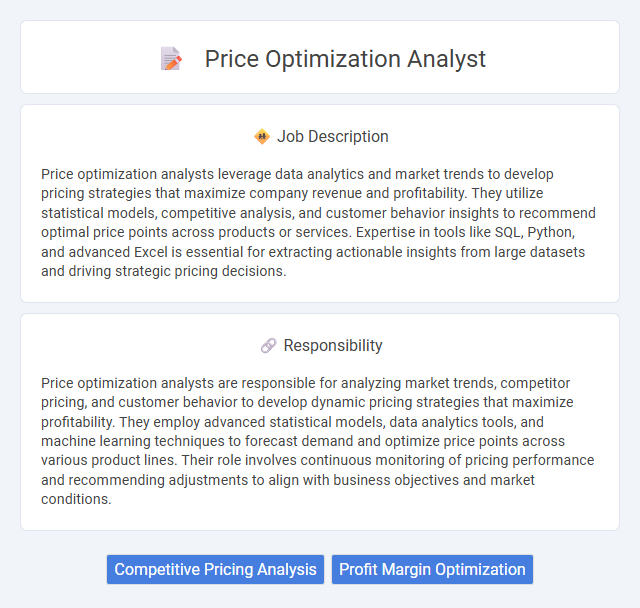 Price Optimization Analyst

Job Description

Price optimization analysts leverage data analytics and market trends to develop pricing strategies that maximize company revenue and profitability. They utilize statistical models, competitive analysis, and customer behavior insights to recommend optimal price points across products or services. Expertise in tools like SQL, Python, and advanced Excel is essential for extracting actionable insights from large datasets and driving strategic pricing decisions.

Responsibility

Price optimization analysts are responsible for analyzing market trends, competitor pricing, and customer behavior to develop dynamic pricing strategies that maximize profitability. They employ advanced statistical models, data analytics tools, and machine learning techniques to forecast demand and optimize price points across various product lines. Their role involves continuous monitoring of pricing performance and recommending adjustments to align with business objectives and market conditions.

Competitive Pricing Analysis

Profit Margin Optimization