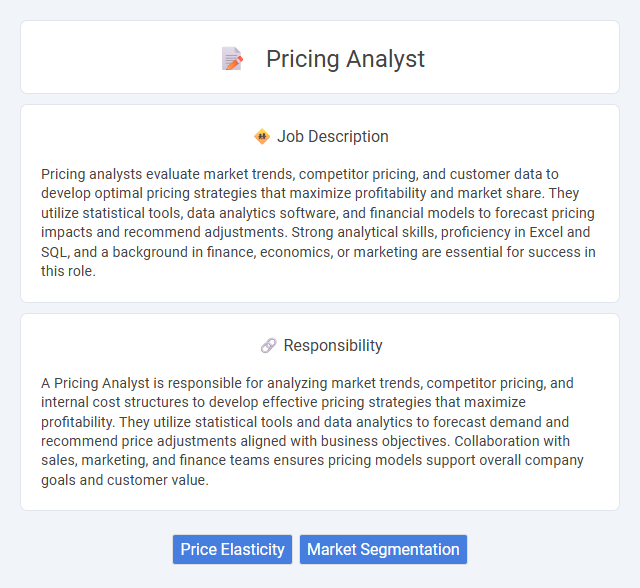 Pricing Analyst

Job Description

Pricing analysts evaluate market trends, competitor pricing, and customer data to develop optimal pricing strategies that maximize profitability and market share. They utilize statistical tools, data analytics software, and financial models to forecast pricing impacts and recommend adjustments. Strong analytical skills, proficiency in Excel and SQL, and a background in finance, economics, or marketing are essential for success in this role.

Responsibility

A Pricing Analyst is responsible for analyzing market trends, competitor pricing, and internal cost structures to develop effective pricing strategies that maximize profitability. They utilize statistical tools and data analytics to forecast demand and recommend price adjustments aligned with business objectives. Collaboration with sales, marketing, and finance teams ensures pricing models support overall company goals and customer value.

Price Elasticity

Market Segmentation