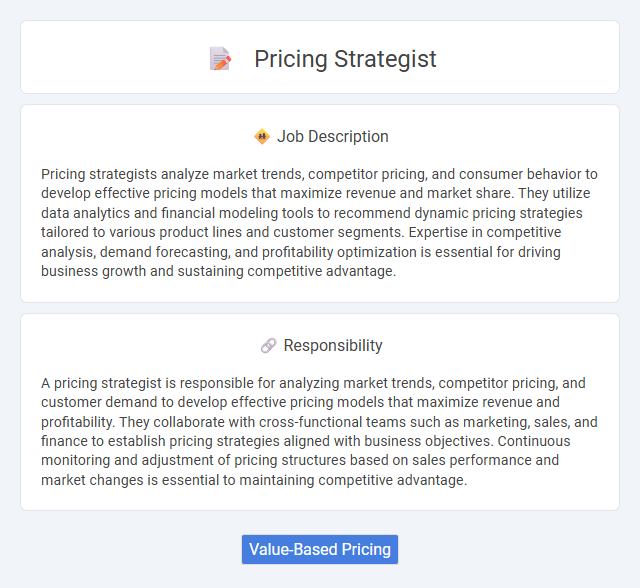 Pricing Strategist

Job Description

Pricing strategists analyze market trends, competitor pricing, and consumer behavior to develop effective pricing models that maximize revenue and market share. They utilize data analytics and financial modeling tools to recommend dynamic pricing strategies tailored to various product lines and customer segments. Expertise in competitive analysis, demand forecasting, and profitability optimization is essential for driving business growth and sustaining competitive advantage.

Responsibility

A pricing strategist is responsible for analyzing market trends, competitor pricing, and customer demand to develop effective pricing models that maximize revenue and profitability. They collaborate with cross-functional teams such as marketing, sales, and finance to establish pricing strategies aligned with business objectives. Continuous monitoring and adjustment of pricing structures based on sales performance and market changes is essential to maintaining competitive advantage.

Value-Based Pricing