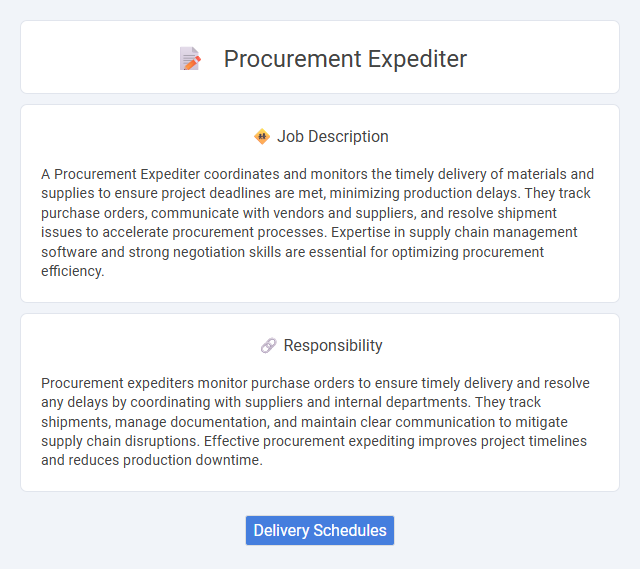 Procurement Expediter

Job Description

A Procurement Expediter coordinates and monitors the timely delivery of materials and supplies to ensure project deadlines are met, minimizing production delays. They track purchase orders, communicate with vendors and suppliers, and resolve shipment issues to accelerate procurement processes. Expertise in supply chain management software and strong negotiation skills are essential for optimizing procurement efficiency.

Responsibility

Procurement expediters monitor purchase orders to ensure timely delivery and resolve any delays by coordinating with suppliers and internal departments. They track shipments, manage documentation, and maintain clear communication to mitigate supply chain disruptions. Effective procurement expediting improves project timelines and reduces production downtime.

Delivery Schedules