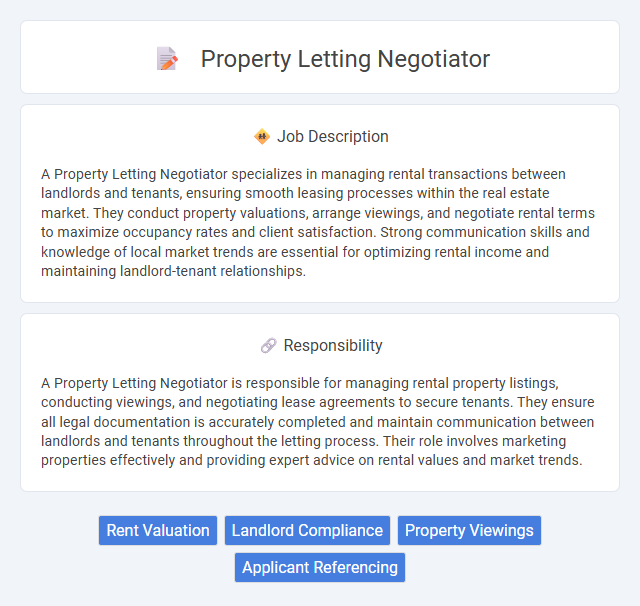 Property Letting Negotiator

Job Description

A Property Letting Negotiator specializes in managing rental transactions between landlords and tenants, ensuring smooth leasing processes within the real estate market. They conduct property valuations, arrange viewings, and negotiate rental terms to maximize occupancy rates and client satisfaction. Strong communication skills and knowledge of local market trends are essential for optimizing rental income and maintaining landlord-tenant relationships.

Responsibility

A Property Letting Negotiator is responsible for managing rental property listings, conducting viewings, and negotiating lease agreements to secure tenants. They ensure all legal documentation is accurately completed and maintain communication between landlords and tenants throughout the letting process. Their role involves marketing properties effectively and providing expert advice on rental values and market trends.

Rent Valuation
Landlord Compliance
Property Viewings
Applicant Referencing