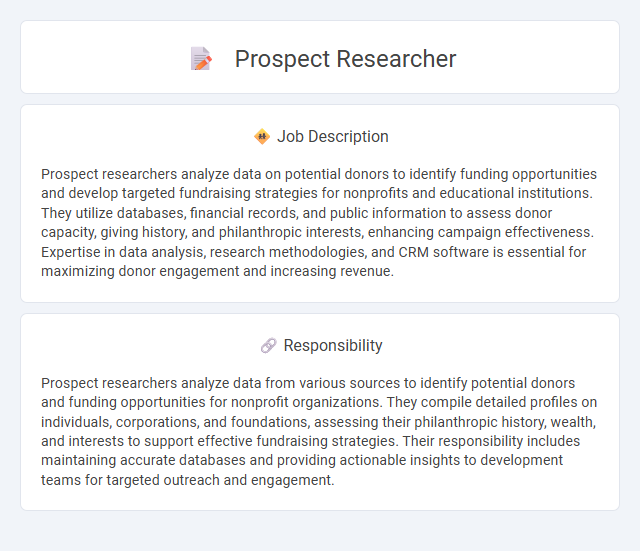 Prospect Researcher

Job Description

Prospect researchers analyze data on potential donors to identify funding opportunities and develop targeted fundraising strategies for nonprofits and educational institutions. They utilize databases, financial records, and public information to assess donor capacity, giving history, and philanthropic interests, enhancing campaign effectiveness. Expertise in data analysis, research methodologies, and CRM software is essential for maximizing donor engagement and increasing revenue.

Responsibility

Prospect researchers analyze data from various sources to identify potential donors and funding opportunities for nonprofit organizations. They compile detailed profiles on individuals, corporations, and foundations, assessing their philanthropic history, wealth, and interests to support effective fundraising strategies. Their responsibility includes maintaining accurate databases and providing actionable insights to development teams for targeted outreach and engagement.