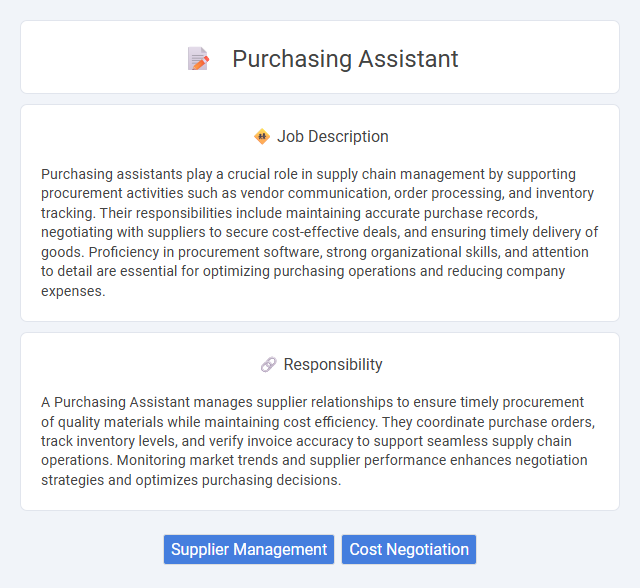 Purchasing Assistant

Job Description

Purchasing assistants play a crucial role in supply chain management by supporting procurement activities such as vendor communication, order processing, and inventory tracking. Their responsibilities include maintaining accurate purchase records, negotiating with suppliers to secure cost-effective deals, and ensuring timely delivery of goods. Proficiency in procurement software, strong organizational skills, and attention to detail are essential for optimizing purchasing operations and reducing company expenses.

Responsibility

A Purchasing Assistant manages supplier relationships to ensure timely procurement of quality materials while maintaining cost efficiency. They coordinate purchase orders, track inventory levels, and verify invoice accuracy to support seamless supply chain operations. Monitoring market trends and supplier performance enhances negotiation strategies and optimizes purchasing decisions.

Supplier Management

Cost Negotiation