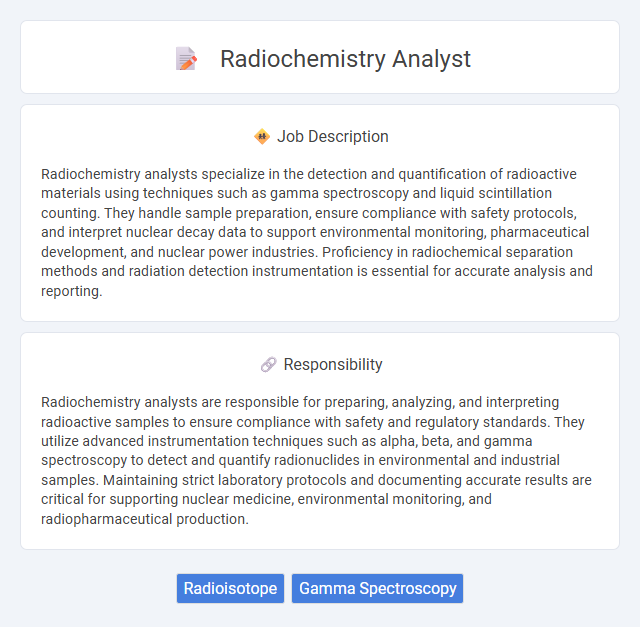 Radiochemistry Analyst

Job Description

Radiochemistry analysts specialize in the detection and quantification of radioactive materials using techniques such as gamma spectroscopy and liquid scintillation counting. They handle sample preparation, ensure compliance with safety protocols, and interpret nuclear decay data to support environmental monitoring, pharmaceutical development, and nuclear power industries. Proficiency in radiochemical separation methods and radiation detection instrumentation is essential for accurate analysis and reporting.

Responsibility

Radiochemistry analysts are responsible for preparing, analyzing, and interpreting radioactive samples to ensure compliance with safety and regulatory standards. They utilize advanced instrumentation techniques such as alpha, beta, and gamma spectroscopy to detect and quantify radionuclides in environmental and industrial samples. Maintaining strict laboratory protocols and documenting accurate results are critical for supporting nuclear medicine, environmental monitoring, and radiopharmaceutical production.

Radioisotope

Gamma Spectroscopy