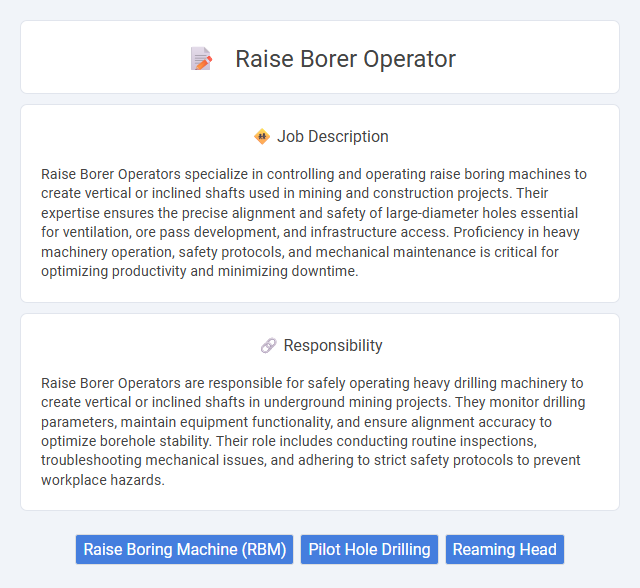 Raise Borer Operator

Job Description

Raise Borer Operators specialize in controlling and operating raise boring machines to create vertical or inclined shafts used in mining and construction projects. Their expertise ensures the precise alignment and safety of large-diameter holes essential for ventilation, ore pass development, and infrastructure access. Proficiency in heavy machinery operation, safety protocols, and mechanical maintenance is critical for optimizing productivity and minimizing downtime.

Responsibility

Raise Borer Operators are responsible for safely operating heavy drilling machinery to create vertical or inclined shafts in underground mining projects. They monitor drilling parameters, maintain equipment functionality, and ensure alignment accuracy to optimize borehole stability. Their role includes conducting routine inspections, troubleshooting mechanical issues, and adhering to strict safety protocols to prevent workplace hazards.

Raise Boring Machine (RBM)

Pilot Hole Drilling

Reaming Head