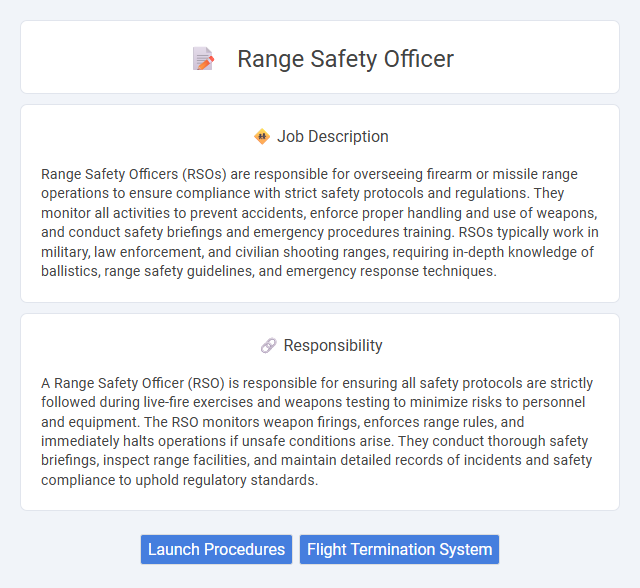 Range Safety Officer

Job Description

Range Safety Officers (RSOs) are responsible for overseeing firearm or missile range operations to ensure compliance with strict safety protocols and regulations. They monitor all activities to prevent accidents, enforce proper handling and use of weapons, and conduct safety briefings and emergency procedures training. RSOs typically work in military, law enforcement, and civilian shooting ranges, requiring in-depth knowledge of ballistics, range safety guidelines, and emergency response techniques.

Responsibility

A Range Safety Officer (RSO) is responsible for ensuring all safety protocols are strictly followed during live-fire exercises and weapons testing to minimize risks to personnel and equipment. The RSO monitors weapon firings, enforces range rules, and immediately halts operations if unsafe conditions arise. They conduct thorough safety briefings, inspect range facilities, and maintain detailed records of incidents and safety compliance to uphold regulatory standards.

Launch Procedures

Flight Termination System