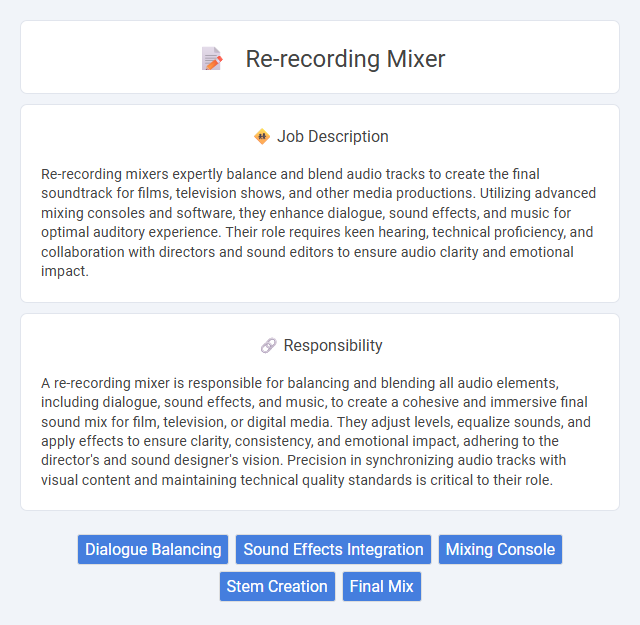 Re-recording Mixer

Job Description

Re-recording mixers expertly balance and blend audio tracks to create the final soundtrack for films, television shows, and other media productions. Utilizing advanced mixing consoles and software, they enhance dialogue, sound effects, and music for optimal auditory experience. Their role requires keen hearing, technical proficiency, and collaboration with directors and sound editors to ensure audio clarity and emotional impact.

Responsibility

A re-recording mixer is responsible for balancing and blending all audio elements, including dialogue, sound effects, and music, to create a cohesive and immersive final sound mix for film, television, or digital media. They adjust levels, equalize sounds, and apply effects to ensure clarity, consistency, and emotional impact, adhering to the director's and sound designer's vision. Precision in synchronizing audio tracks with visual content and maintaining technical quality standards is critical to their role.

Dialogue Balancing
Sound Effects Integration
Mixing Console
Stem Creation
Final Mix