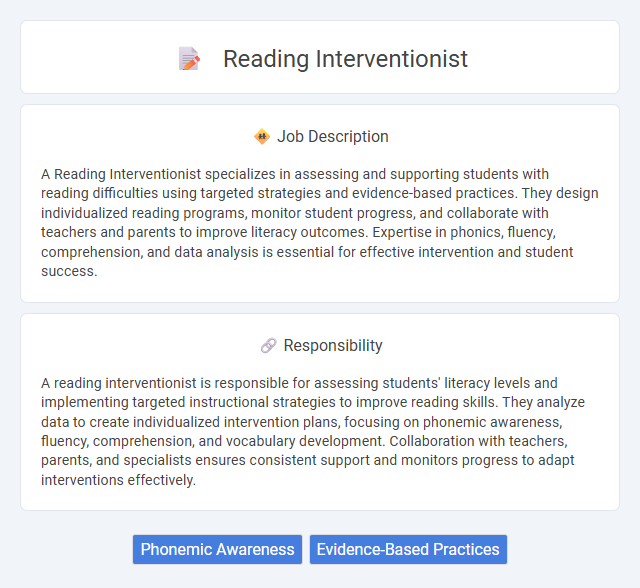 Reading Interventionist

Job Description

A Reading Interventionist specializes in assessing and supporting students with reading difficulties using targeted strategies and evidence-based practices. They design individualized reading programs, monitor student progress, and collaborate with teachers and parents to improve literacy outcomes. Expertise in phonics, fluency, comprehension, and data analysis is essential for effective intervention and student success.

Responsibility

A reading interventionist is responsible for assessing students' literacy levels and implementing targeted instructional strategies to improve reading skills. They analyze data to create individualized intervention plans, focusing on phonemic awareness, fluency, comprehension, and vocabulary development. Collaboration with teachers, parents, and specialists ensures consistent support and monitors progress to adapt interventions effectively.

Phonemic Awareness

Evidence-Based Practices