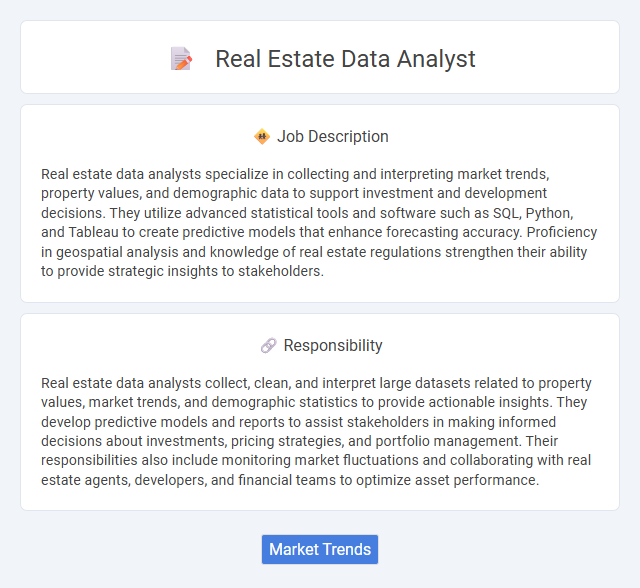 Real Estate Data Analyst

Job Description

Real estate data analysts specialize in collecting and interpreting market trends, property values, and demographic data to support investment and development decisions. They utilize advanced statistical tools and software such as SQL, Python, and Tableau to create predictive models that enhance forecasting accuracy. Proficiency in geospatial analysis and knowledge of real estate regulations strengthen their ability to provide strategic insights to stakeholders.

Responsibility

Real estate data analysts collect, clean, and interpret large datasets related to property values, market trends, and demographic statistics to provide actionable insights. They develop predictive models and reports to assist stakeholders in making informed decisions about investments, pricing strategies, and portfolio management. Their responsibilities also include monitoring market fluctuations and collaborating with real estate agents, developers, and financial teams to optimize asset performance.

Market Trends