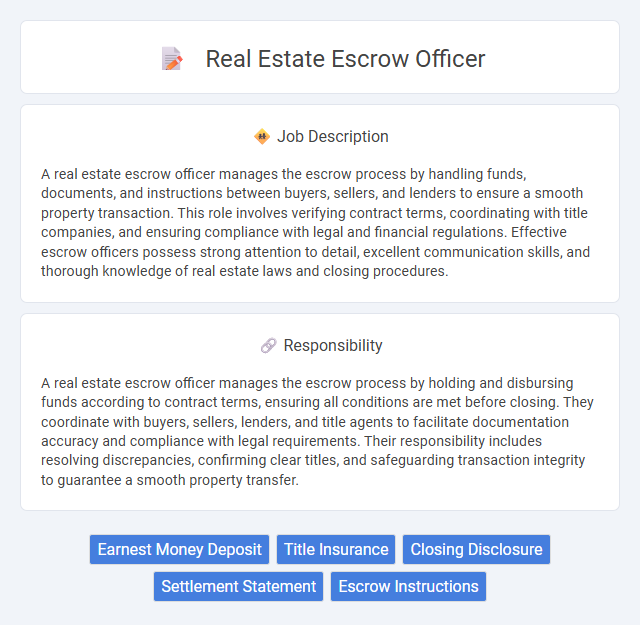 Real Estate Escrow Officer

Job Description

A real estate escrow officer manages the escrow process by handling funds, documents, and instructions between buyers, sellers, and lenders to ensure a smooth property transaction. This role involves verifying contract terms, coordinating with title companies, and ensuring compliance with legal and financial regulations. Effective escrow officers possess strong attention to detail, excellent communication skills, and thorough knowledge of real estate laws and closing procedures.

Responsibility

A real estate escrow officer manages the escrow process by holding and disbursing funds according to contract terms, ensuring all conditions are met before closing. They coordinate with buyers, sellers, lenders, and title agents to facilitate documentation accuracy and compliance with legal requirements. Their responsibility includes resolving discrepancies, confirming clear titles, and safeguarding transaction integrity to guarantee a smooth property transfer.

Earnest Money Deposit
Title Insurance
Closing Disclosure
Settlement Statement
Escrow Instructions