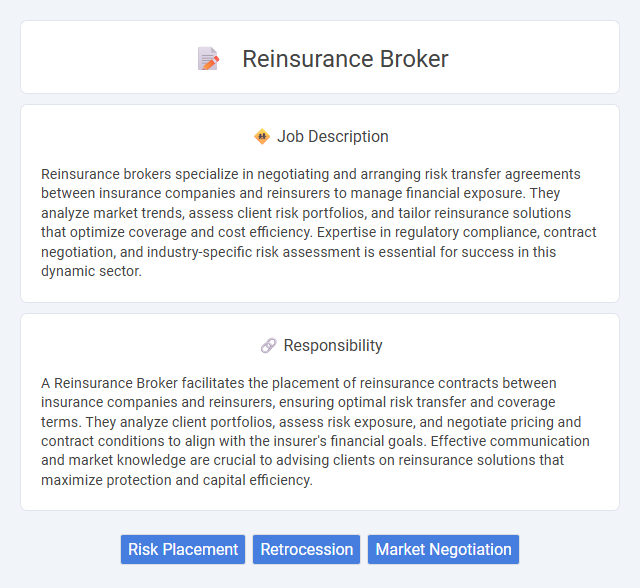 Reinsurance Broker

Job Description

Reinsurance brokers specialize in negotiating and arranging risk transfer agreements between insurance companies and reinsurers to manage financial exposure. They analyze market trends, assess client risk portfolios, and tailor reinsurance solutions that optimize coverage and cost efficiency. Expertise in regulatory compliance, contract negotiation, and industry-specific risk assessment is essential for success in this dynamic sector.

Responsibility

A Reinsurance Broker facilitates the placement of reinsurance contracts between insurance companies and reinsurers, ensuring optimal risk transfer and coverage terms. They analyze client portfolios, assess risk exposure, and negotiate pricing and contract conditions to align with the insurer's financial goals. Effective communication and market knowledge are crucial to advising clients on reinsurance solutions that maximize protection and capital efficiency.

Risk Placement

Retrocession

Market Negotiation