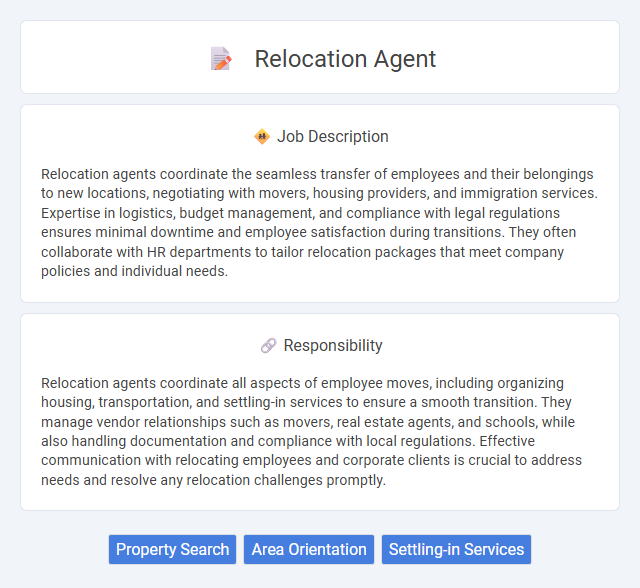 Relocation Agent

Job Description

Relocation agents coordinate the seamless transfer of employees and their belongings to new locations, negotiating with movers, housing providers, and immigration services. Expertise in logistics, budget management, and compliance with legal regulations ensures minimal downtime and employee satisfaction during transitions. They often collaborate with HR departments to tailor relocation packages that meet company policies and individual needs.

Responsibility

Relocation agents coordinate all aspects of employee moves, including organizing housing, transportation, and settling-in services to ensure a smooth transition. They manage vendor relationships such as movers, real estate agents, and schools, while also handling documentation and compliance with local regulations. Effective communication with relocating employees and corporate clients is crucial to address needs and resolve any relocation challenges promptly.

Property Search

Area Orientation

Settling-in Services