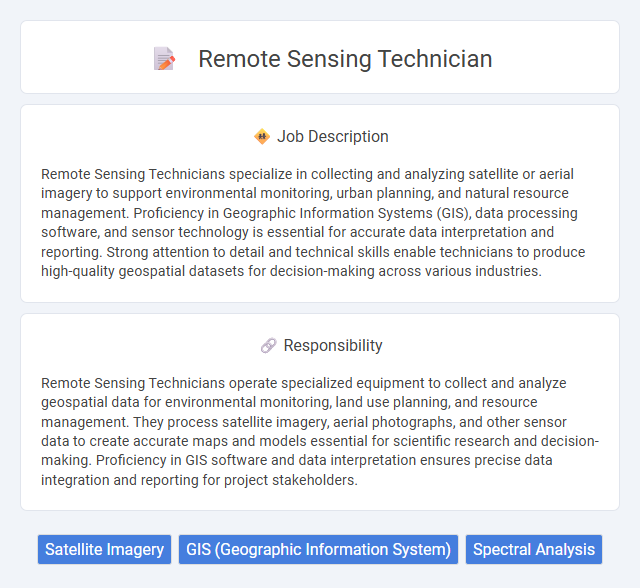 Remote Sensing Technician

Job Description

Remote Sensing Technicians specialize in collecting and analyzing satellite or aerial imagery to support environmental monitoring, urban planning, and natural resource management. Proficiency in Geographic Information Systems (GIS), data processing software, and sensor technology is essential for accurate data interpretation and reporting. Strong attention to detail and technical skills enable technicians to produce high-quality geospatial datasets for decision-making across various industries.

Responsibility

Remote Sensing Technicians operate specialized equipment to collect and analyze geospatial data for environmental monitoring, land use planning, and resource management. They process satellite imagery, aerial photographs, and other sensor data to create accurate maps and models essential for scientific research and decision-making. Proficiency in GIS software and data interpretation ensures precise data integration and reporting for project stakeholders.

Satellite Imagery

GIS (Geographic Information System)

Spectral Analysis