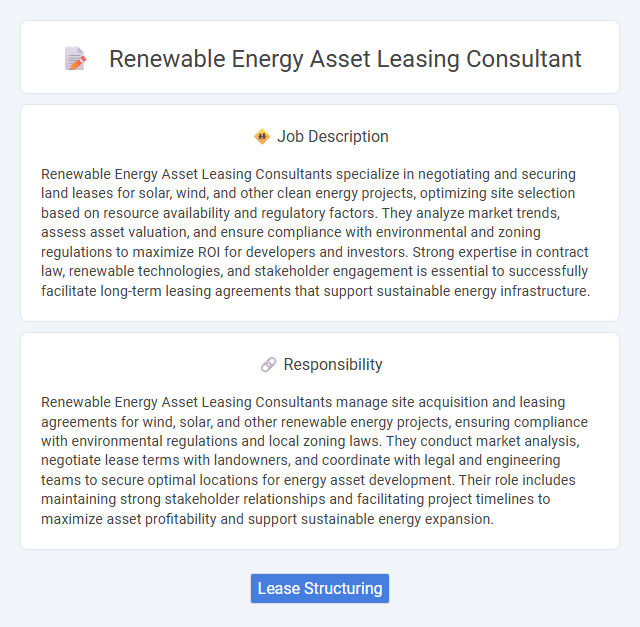 Renewable Energy Asset Leasing Consultant

Job Description

Renewable Energy Asset Leasing Consultants specialize in negotiating and securing land leases for solar, wind, and other clean energy projects, optimizing site selection based on resource availability and regulatory factors. They analyze market trends, assess asset valuation, and ensure compliance with environmental and zoning regulations to maximize ROI for developers and investors. Strong expertise in contract law, renewable technologies, and stakeholder engagement is essential to successfully facilitate long-term leasing agreements that support sustainable energy infrastructure.

Responsibility

Renewable Energy Asset Leasing Consultants manage site acquisition and leasing agreements for wind, solar, and other renewable energy projects, ensuring compliance with environmental regulations and local zoning laws. They conduct market analysis, negotiate lease terms with landowners, and coordinate with legal and engineering teams to secure optimal locations for energy asset development. Their role includes maintaining strong stakeholder relationships and facilitating project timelines to maximize asset profitability and support sustainable energy expansion.

Lease Structuring