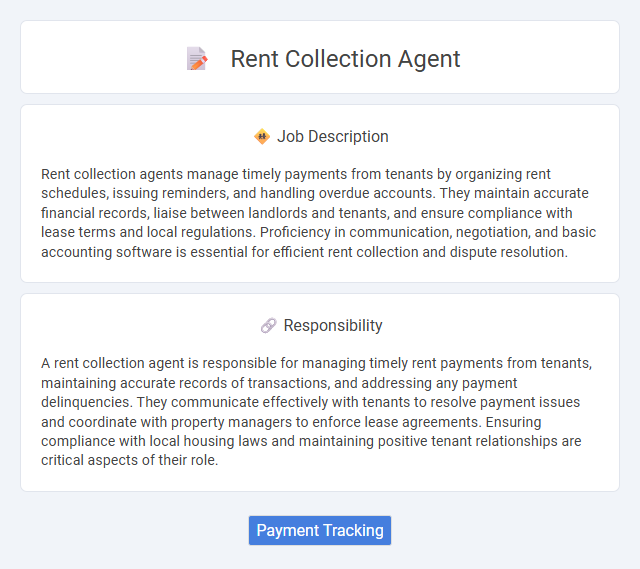 Rent Collection Agent

Job Description

Rent collection agents manage timely payments from tenants by organizing rent schedules, issuing reminders, and handling overdue accounts. They maintain accurate financial records, liaise between landlords and tenants, and ensure compliance with lease terms and local regulations. Proficiency in communication, negotiation, and basic accounting software is essential for efficient rent collection and dispute resolution.

Responsibility

A rent collection agent is responsible for managing timely rent payments from tenants, maintaining accurate records of transactions, and addressing any payment delinquencies. They communicate effectively with tenants to resolve payment issues and coordinate with property managers to enforce lease agreements. Ensuring compliance with local housing laws and maintaining positive tenant relationships are critical aspects of their role.

Payment Tracking