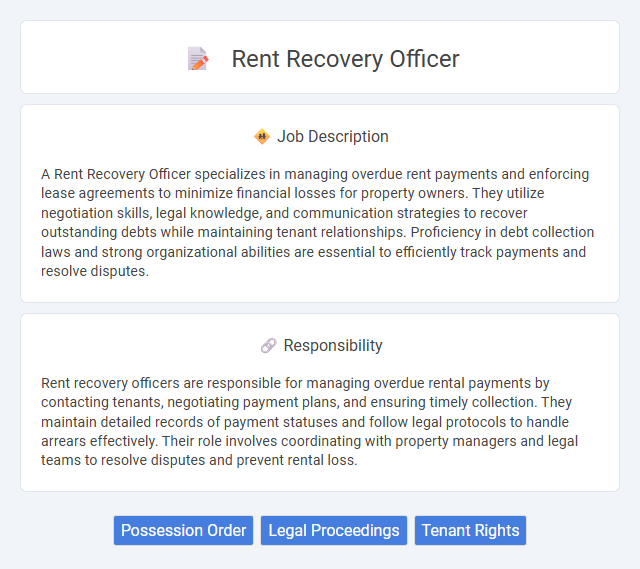 Rent Recovery Officer

Job Description

A Rent Recovery Officer specializes in managing overdue rent payments and enforcing lease agreements to minimize financial losses for property owners. They utilize negotiation skills, legal knowledge, and communication strategies to recover outstanding debts while maintaining tenant relationships. Proficiency in debt collection laws and strong organizational abilities are essential to efficiently track payments and resolve disputes.

Responsibility

Rent recovery officers are responsible for managing overdue rental payments by contacting tenants, negotiating payment plans, and ensuring timely collection. They maintain detailed records of payment statuses and follow legal protocols to handle arrears effectively. Their role involves coordinating with property managers and legal teams to resolve disputes and prevent rental loss.

Possession Order

Legal Proceedings

Tenant Rights