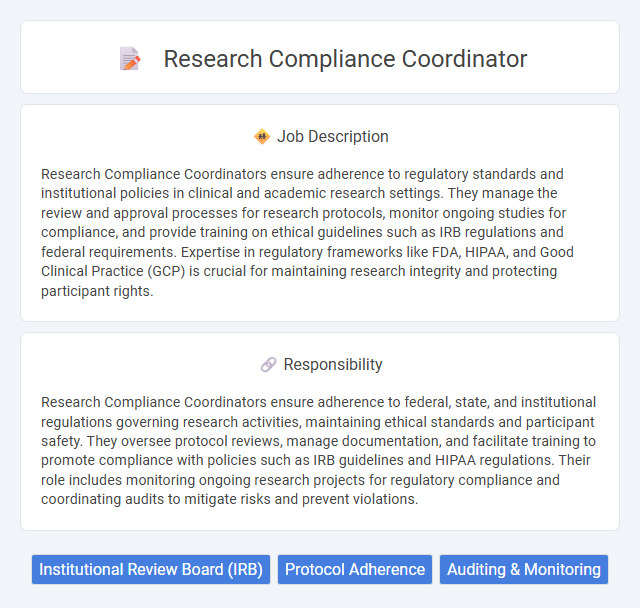 Research Compliance Coordinator

Job Description

Research Compliance Coordinators ensure adherence to regulatory standards and institutional policies in clinical and academic research settings. They manage the review and approval processes for research protocols, monitor ongoing studies for compliance, and provide training on ethical guidelines such as IRB regulations and federal requirements. Expertise in regulatory frameworks like FDA, HIPAA, and Good Clinical Practice (GCP) is crucial for maintaining research integrity and protecting participant rights.

Responsibility

Research Compliance Coordinators ensure adherence to federal, state, and institutional regulations governing research activities, maintaining ethical standards and participant safety. They oversee protocol reviews, manage documentation, and facilitate training to promote compliance with policies such as IRB guidelines and HIPAA regulations. Their role includes monitoring ongoing research projects for regulatory compliance and coordinating audits to mitigate risks and prevent violations.

Institutional Review Board (IRB) Protocol Adherence Auditing & Monitoring