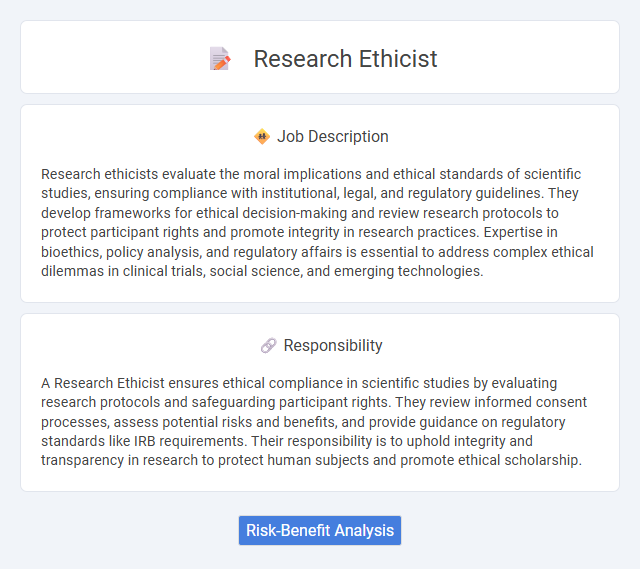 Research Ethicist

Job Description

Research ethicists evaluate the moral implications and ethical standards of scientific studies, ensuring compliance with institutional, legal, and regulatory guidelines. They develop frameworks for ethical decision-making and review research protocols to protect participant rights and promote integrity in research practices. Expertise in bioethics, policy analysis, and regulatory affairs is essential to address complex ethical dilemmas in clinical trials, social science, and emerging technologies.

Responsibility

A Research Ethicist ensures ethical compliance in scientific studies by evaluating research protocols and safeguarding participant rights. They review informed consent processes, assess potential risks and benefits, and provide guidance on regulatory standards like IRB requirements. Their responsibility is to uphold integrity and transparency in research to protect human subjects and promote ethical scholarship.

Risk-Benefit Analysis