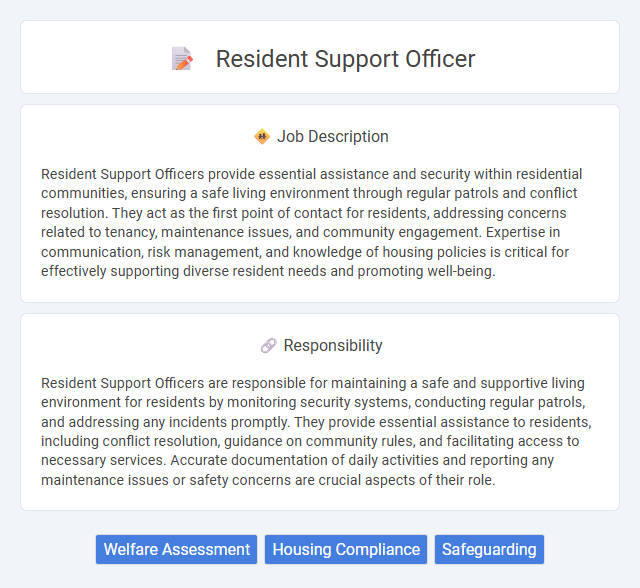 Resident Support Officer

Job Description

Resident Support Officers provide essential assistance and security within residential communities, ensuring a safe living environment through regular patrols and conflict resolution. They act as the first point of contact for residents, addressing concerns related to tenancy, maintenance issues, and community engagement. Expertise in communication, risk management, and knowledge of housing policies is critical for effectively supporting diverse resident needs and promoting well-being.

Responsibility

Resident Support Officers are responsible for maintaining a safe and supportive living environment for residents by monitoring security systems, conducting regular patrols, and addressing any incidents promptly. They provide essential assistance to residents, including conflict resolution, guidance on community rules, and facilitating access to necessary services. Accurate documentation of daily activities and reporting any maintenance issues or safety concerns are crucial aspects of their role.

Welfare Assessment

Housing Compliance

Safeguarding