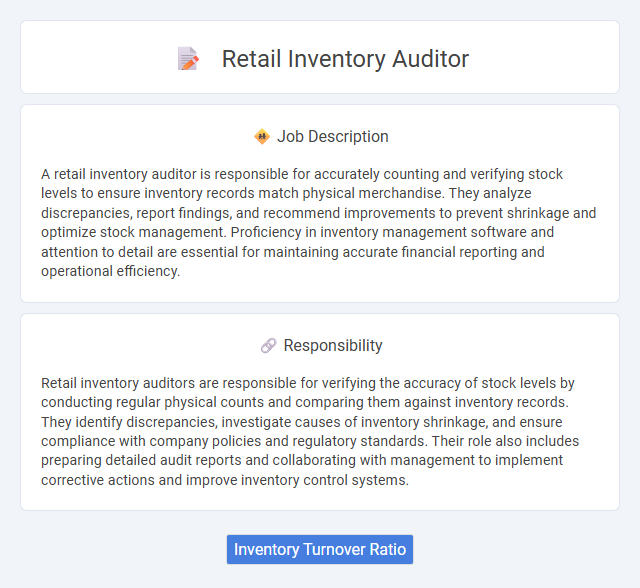 Retail Inventory Auditor

Job Description

A retail inventory auditor is responsible for accurately counting and verifying stock levels to ensure inventory records match physical merchandise. They analyze discrepancies, report findings, and recommend improvements to prevent shrinkage and optimize stock management. Proficiency in inventory management software and attention to detail are essential for maintaining accurate financial reporting and operational efficiency.

Responsibility

Retail inventory auditors are responsible for verifying the accuracy of stock levels by conducting regular physical counts and comparing them against inventory records. They identify discrepancies, investigate causes of inventory shrinkage, and ensure compliance with company policies and regulatory standards. Their role also includes preparing detailed audit reports and collaborating with management to implement corrective actions and improve inventory control systems.

Inventory Turnover Ratio