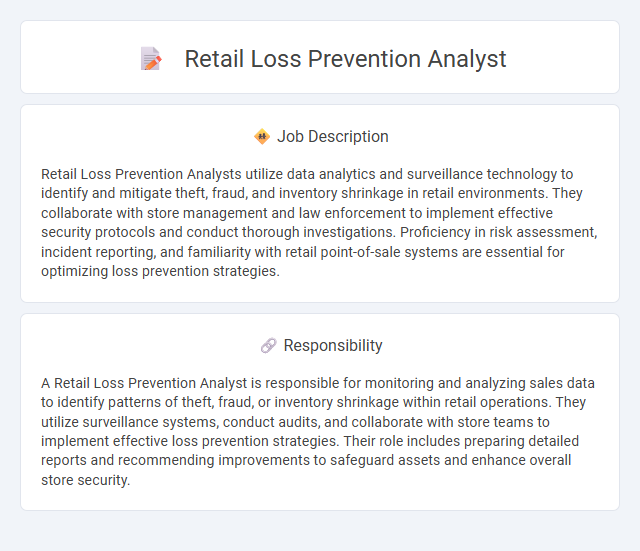 Retail Loss Prevention Analyst

Job Description

Retail Loss Prevention Analysts utilize data analytics and surveillance technology to identify and mitigate theft, fraud, and inventory shrinkage in retail environments. They collaborate with store management and law enforcement to implement effective security protocols and conduct thorough investigations. Proficiency in risk assessment, incident reporting, and familiarity with retail point-of-sale systems are essential for optimizing loss prevention strategies.

Responsibility

A Retail Loss Prevention Analyst is responsible for monitoring and analyzing sales data to identify patterns of theft, fraud, or inventory shrinkage within retail operations. They utilize surveillance systems, conduct audits, and collaborate with store teams to implement effective loss prevention strategies. Their role includes preparing detailed reports and recommending improvements to safeguard assets and enhance overall store security.