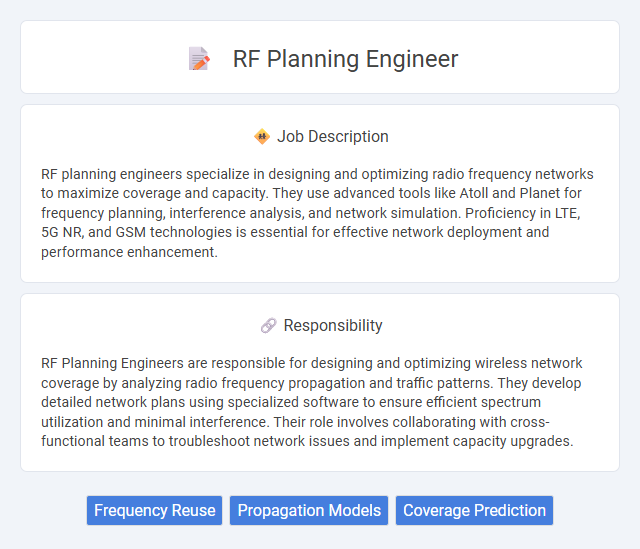 RF Planning Engineer

Job Description

RF planning engineers specialize in designing and optimizing radio frequency networks to maximize coverage and capacity. They use advanced tools like Atoll and Planet for frequency planning, interference analysis, and network simulation. Proficiency in LTE, 5G NR, and GSM technologies is essential for effective network deployment and performance enhancement.

Responsibility

RF Planning Engineers are responsible for designing and optimizing wireless network coverage by analyzing radio frequency propagation and traffic patterns. They develop detailed network plans using specialized software to ensure efficient spectrum utilization and minimal interference. Their role involves collaborating with cross-functional teams to troubleshoot network issues and implement capacity upgrades.

Frequency Reuse

Propagation Models

Coverage Prediction