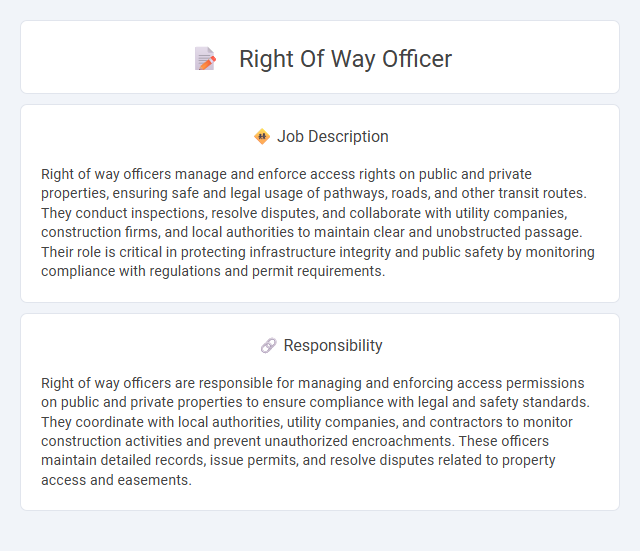 Right Of Way Officer

Job Description

Right of way officers manage and enforce access rights on public and private properties, ensuring safe and legal usage of pathways, roads, and other transit routes. They conduct inspections, resolve disputes, and collaborate with utility companies, construction firms, and local authorities to maintain clear and unobstructed passage. Their role is critical in protecting infrastructure integrity and public safety by monitoring compliance with regulations and permit requirements.

Responsibility

Right of way officers are responsible for managing and enforcing access permissions on public and private properties to ensure compliance with legal and safety standards. They coordinate with local authorities, utility companies, and contractors to monitor construction activities and prevent unauthorized encroachments. These officers maintain detailed records, issue permits, and resolve disputes related to property access and easements.